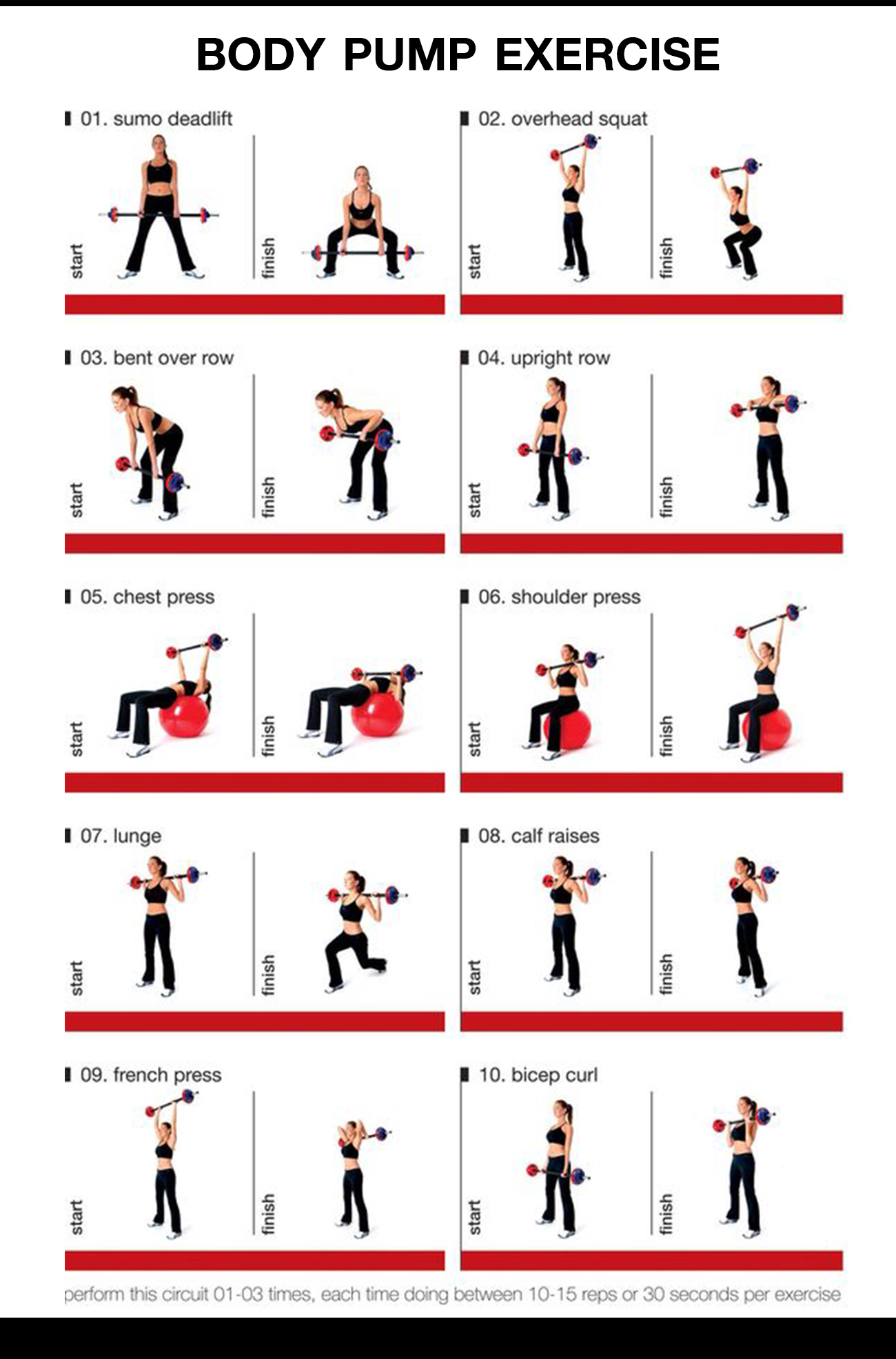 BODY PUMP EXERCISE

01. sumo deadlift

start

finish

02. overhead squat

start

finish

03. bent over row

start

finish

04. upright row

start

finish

05. chest press

start

finish

06. shoulder press

start

finish

07. lunge

start

finish

08. calf raises

start

finish

09. french press

start

finish

10. bicep curl

start

finish

perform this circuit 01-03 times, each time doing between 10-15 reps or 30 seconds per exercise